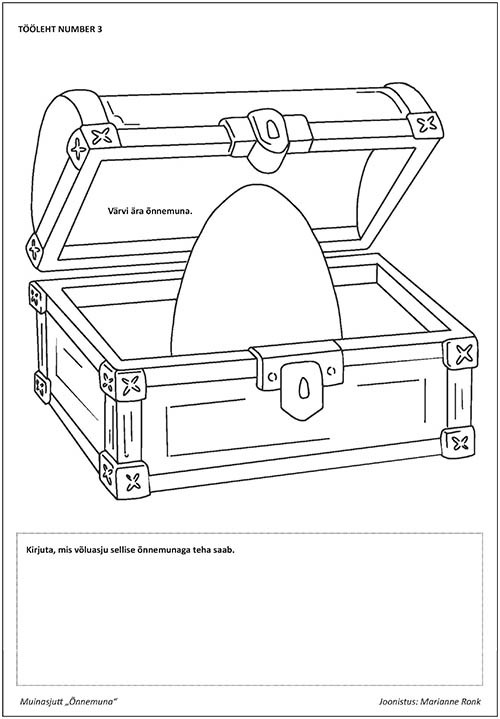 TÖÖLEHT NUMBER 3

Värvi ära õnnemuna.

Kirjuta, mis võluasju sellise õnnemunaga teha saab.

Muinasjutt „Õnnemuna“

Joonistus: Marianne Ronk